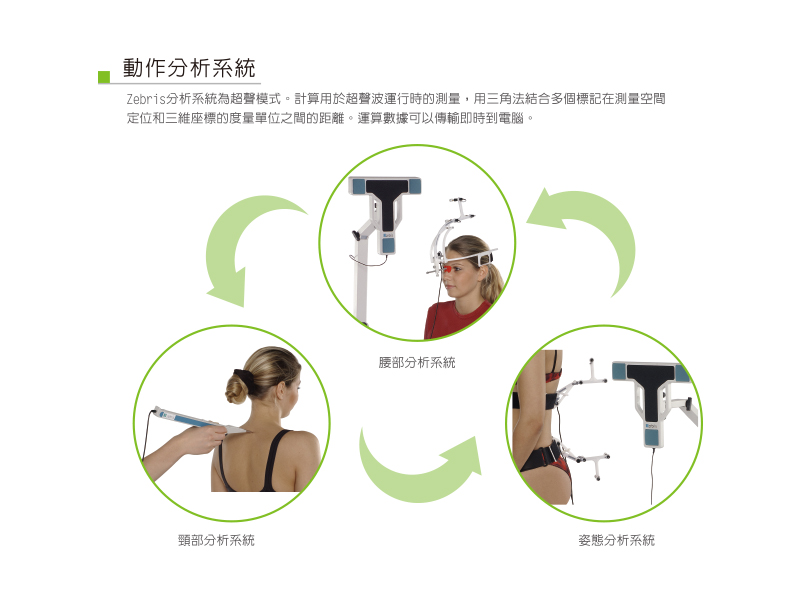 動作分析系統

Zebris分析系統為超聲模式。計算用於超聲波運行時的測量，用三角法結合多個標記在測量空間定位和三維座標的度量單位之間的距離。運算數據可以傳輸即時到電腦。

腰部分析系統

頸部分析系統

姿態分析系統